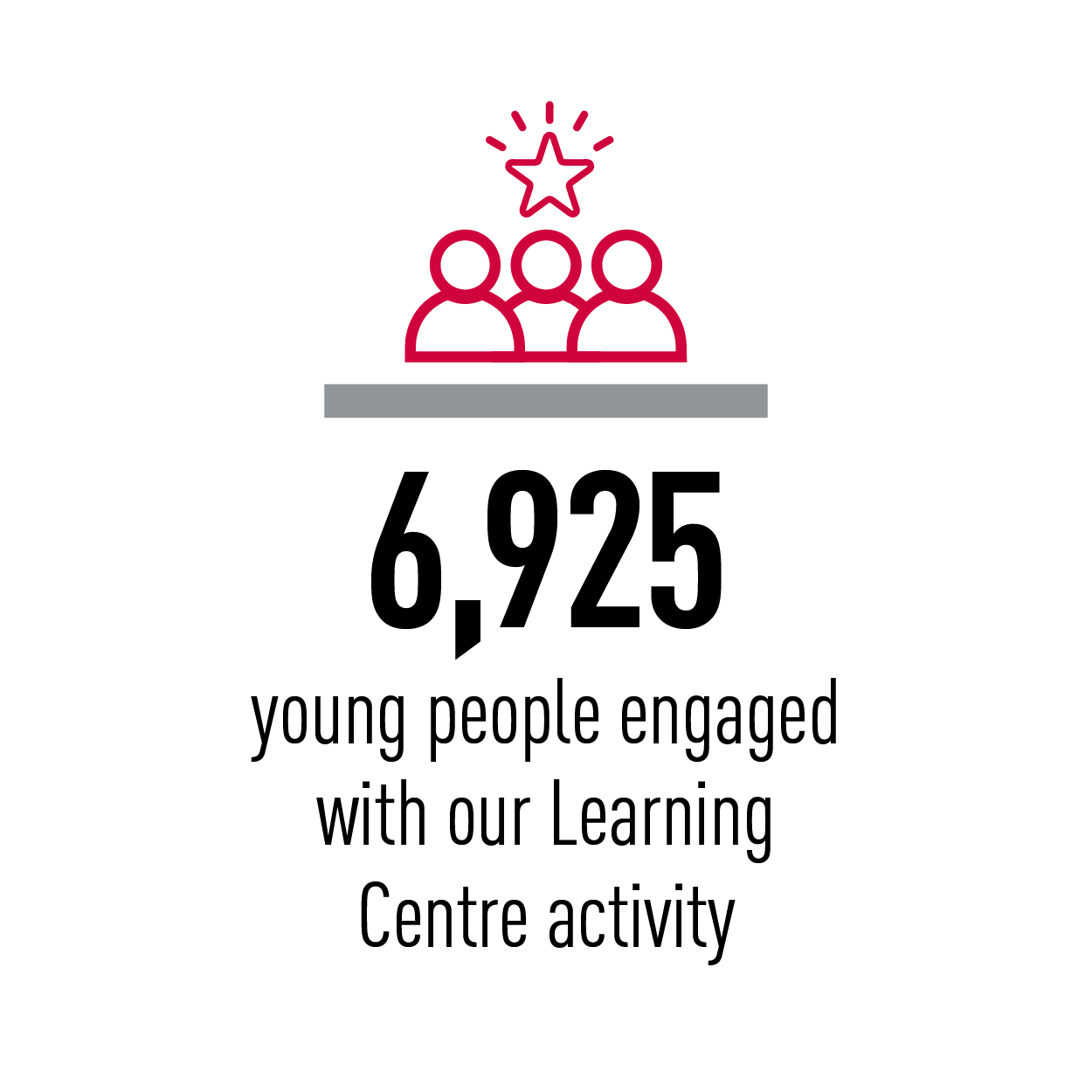 6,925

young people engaged with our Learning Centre activity