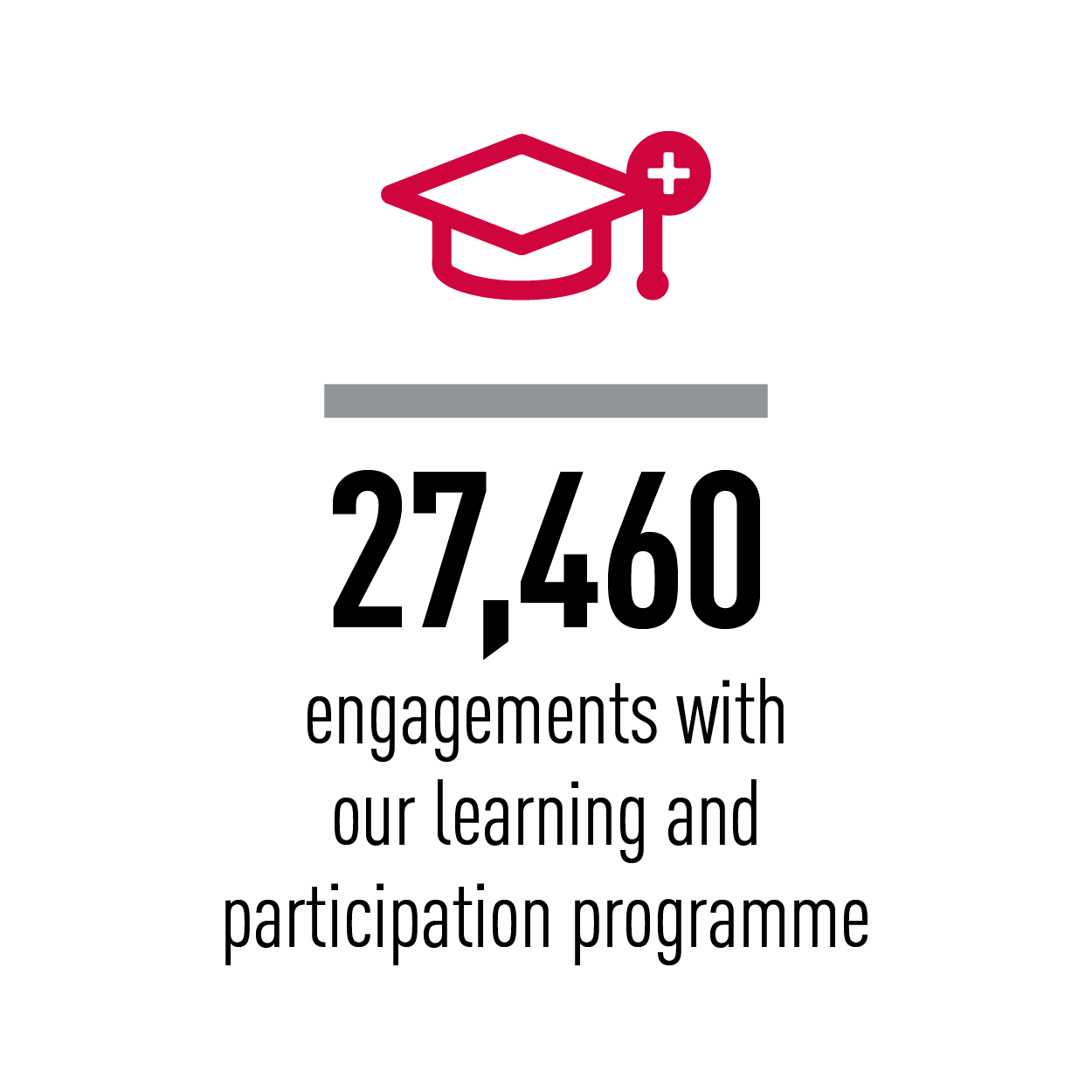 27,460

engagements with our learning and participation programme